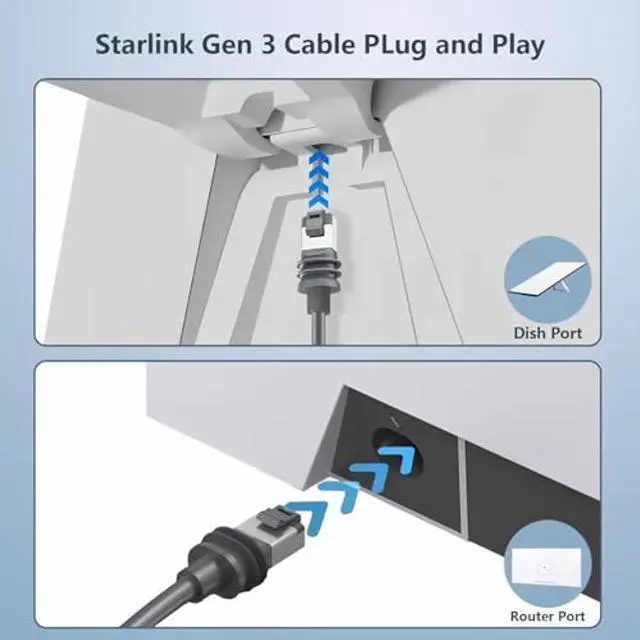 Starlink Gen 3 Cable PLug and Play

Dish Port

Router Port