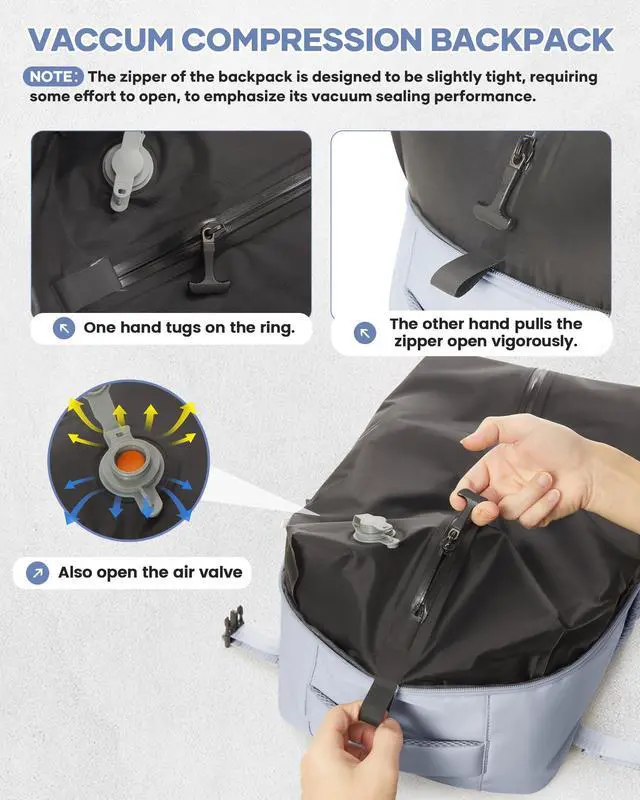 VACCUM COMPRESSION BACKPACK

NOTE: The zipper of the backpack is designed to be slightly tight, requiring some effort to open, to emphasize its vacuum sealing performance.

One hand tugs on the ring.

The other hand pulls the zipper open vigorously.

Also open the air valve