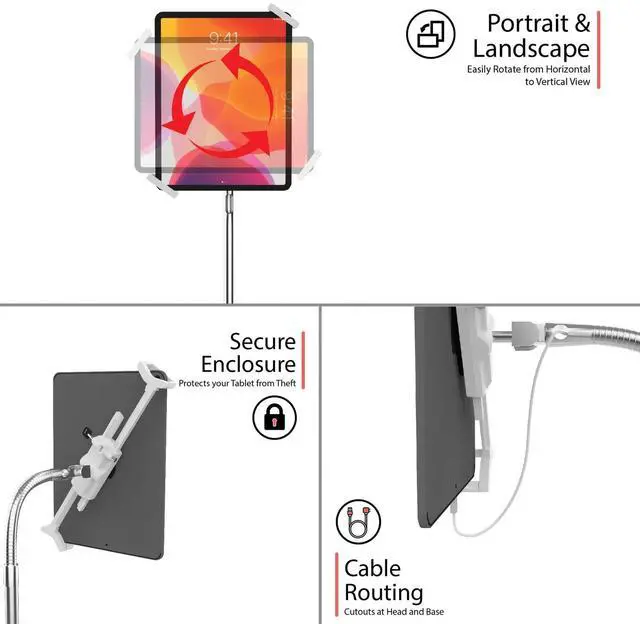 9:41

9:41

Portrait & Landscape
Easily Rotate from Horizontal to Vertical View

Secure Enclosure
Protects your Tablet from Theft

Cable Routing
Cutouts at Head and Base