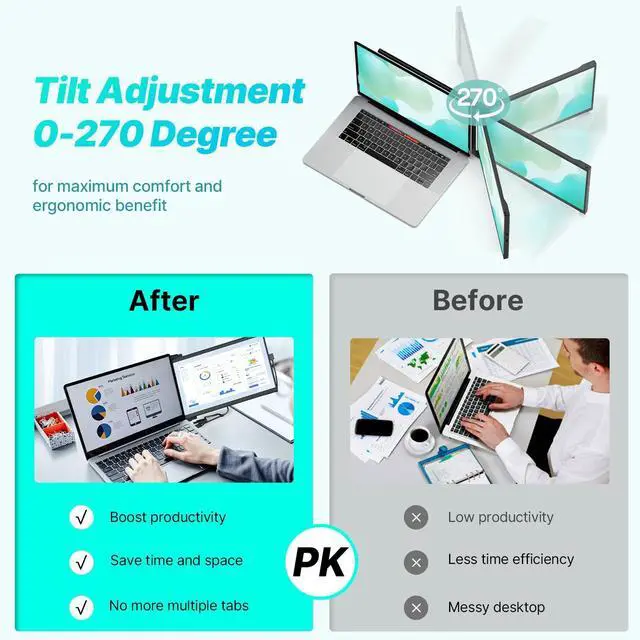 Tilt Adjustment
0-270 Degree

for maximum comfort and ergonomic benefit

270°

After

Marketing Services

√ Boost productivity

√ Save time and space

√ No more multiple tabs

PK

Before

× Low productivity

× Less time efficiency

× Messy desktop