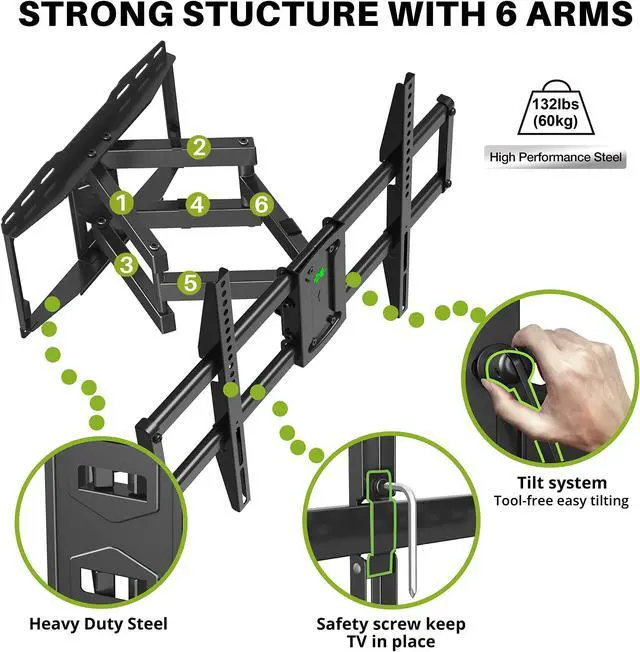 STRONG STUCTURE WITH 6 ARMS

132lbs
(60kg)

High Performance Steel

2

1

4

6

3

5

Tilt system
Tool-free easy tilting

Heavy Duty Steel

Safety screw keep TV in place