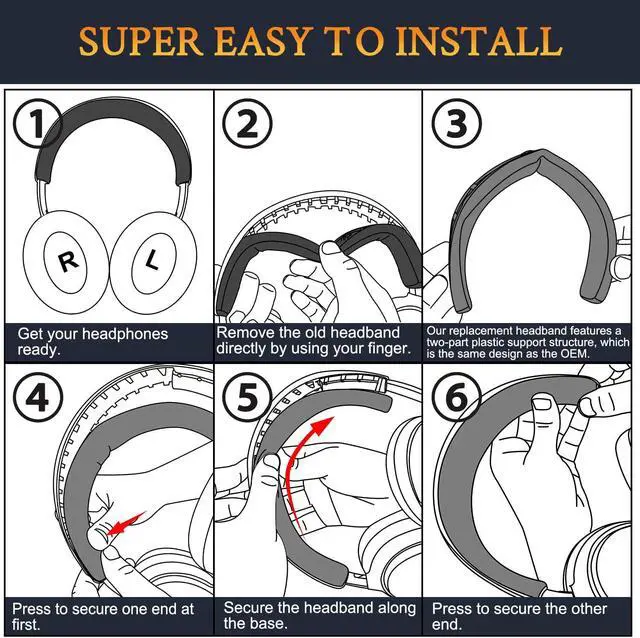 SUPER EASY TO INSTALL

1

R

L

Get your headphones ready.

2

Remove the old headband directly by using your finger.

3

Our replacement headband features a two-part plastic support structure, which is the same design as the OEM.

4

Press to secure one end at first.

5

Secure the headband along the base.

6

Press to secure the other end.