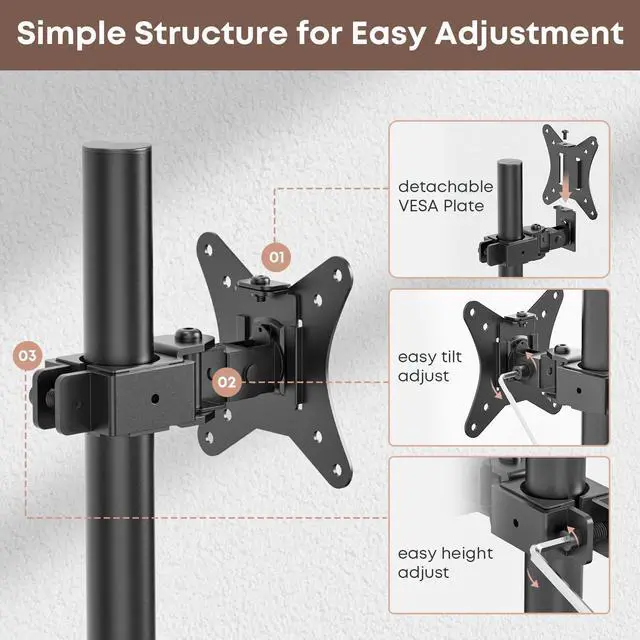 Simple Structure for Easy Adjustment

01

02

03

detachable VESA Plate

easy tilt adjust

easy height adjust