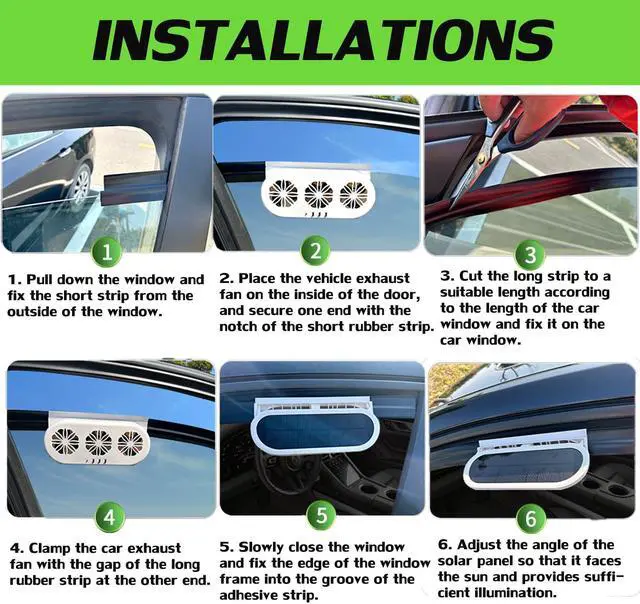 INSTALLATIONS

1

1. Pull down the window and fix the short strip from the outside of the window.

2

2. Place the vehicle exhaust fan on the inside of the door, and secure one end with the notch of the short rubber strip.

3

3. Cut the long strip to a suitable length according to the length of the car window and fix it on the car window.

4

4. Clamp the car exhaust fan with the gap of the long rubber strip at the other end.

5

5. Slowly close the window and fix the edge of the window frame into the groove of the adhesive strip.

6

6. Adjust the angle of the solar panel so that it faces the sun and provides sufficient illumination.