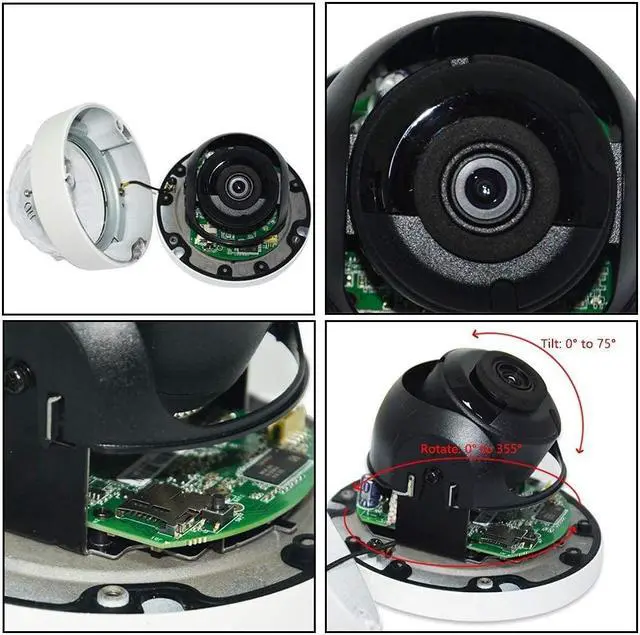 Tilt: 0° to 75°

Rotate: 0° to 355°