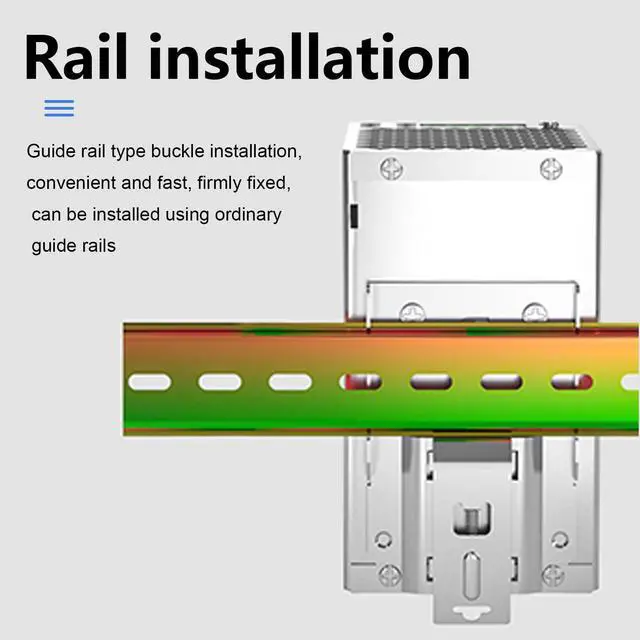 Rail installation

Guide rail type buckle installation, convenient and fast, firmly fixed, can be installed using ordinary guide rails