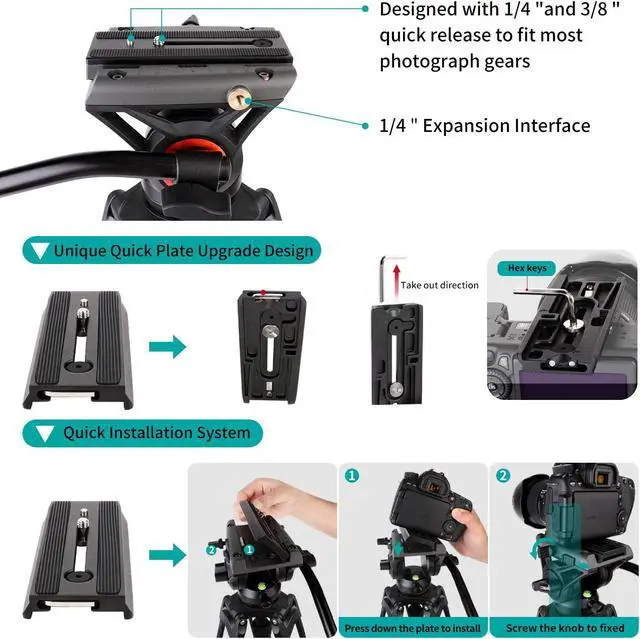 Designed with 1/4 "and 3/8 " quick release to fit most photograph gears

1/4 " Expansion Interface

Unique Quick Plate Upgrade Design

Take out direction

Hex keys

Quick Installation System

2

1

1

2

Press down the plate to install

Screw the knob to fixed