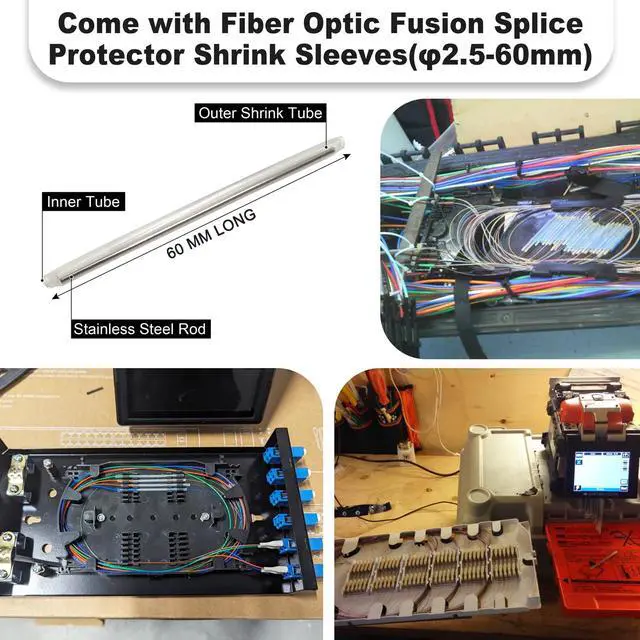 Come with Fiber Optic Fusion Splice Protector Shrink Sleeves(φ2.5-60mm)

Outer Shrink Tube

Inner Tube

60 MM LONG

Stainless Steel Rod