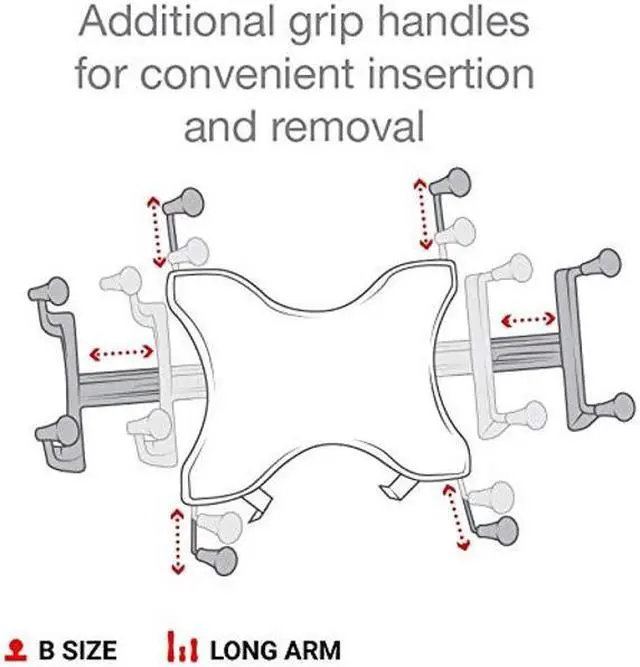 Additional grip handles for convenient insertion and removal

B SIZE LONG ARM