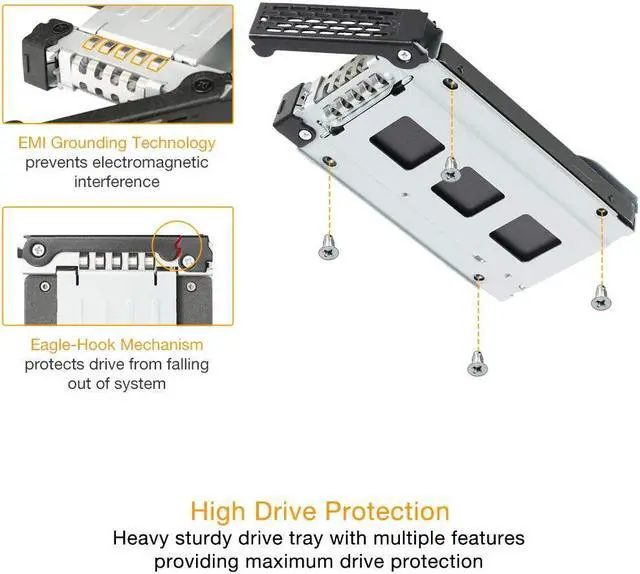 EMI Grounding Technology
prevents electromagnetic interference

Eagle-Hook Mechanism
protects drive from falling out of system

High Drive Protection
Heavy sturdy drive tray with multiple features providing maximum drive protection