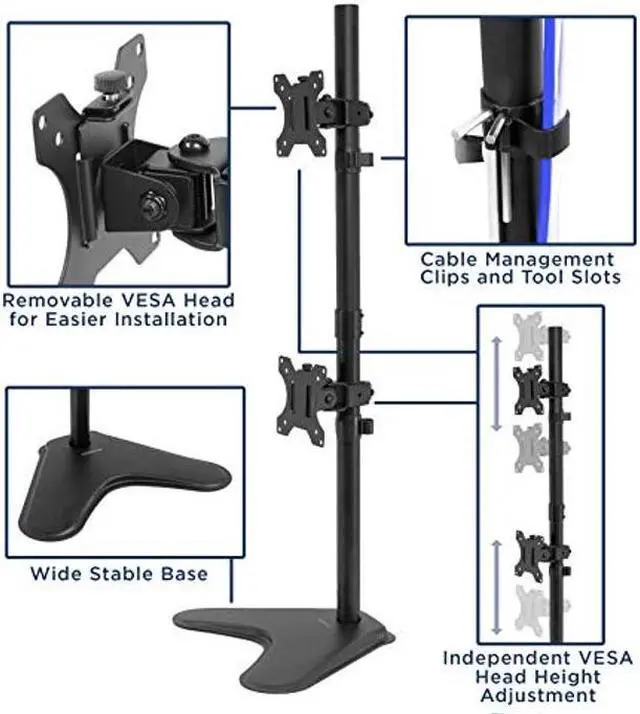 Removable VESA Head for Easier Installation

Cable Management Clips and Tool Slots

Wide Stable Base

Independent VESA Head Height Adjustment