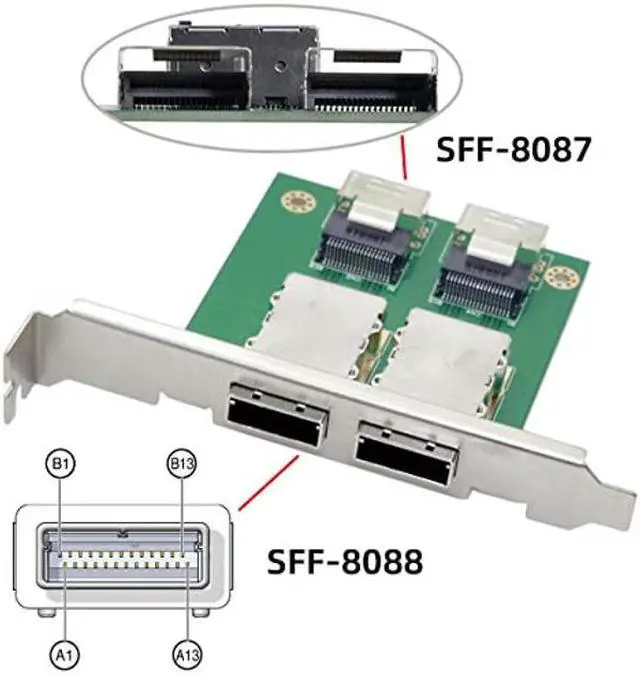 SFF-8087

B1

B13

SFF-8088

A1

A13