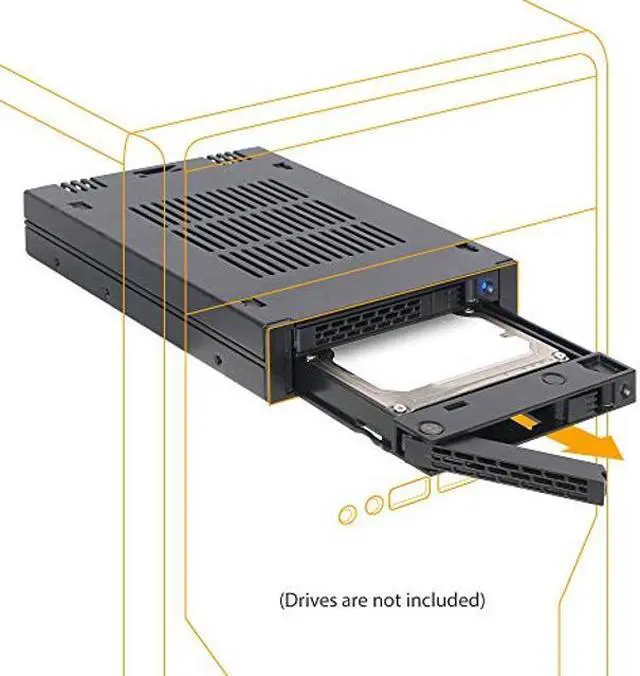 (Drives are not included)