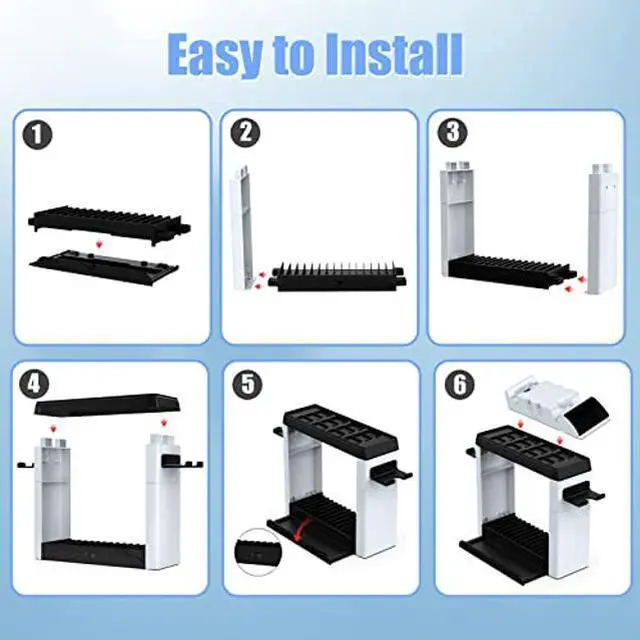 Easy to Install

1

2

3

4

5

6