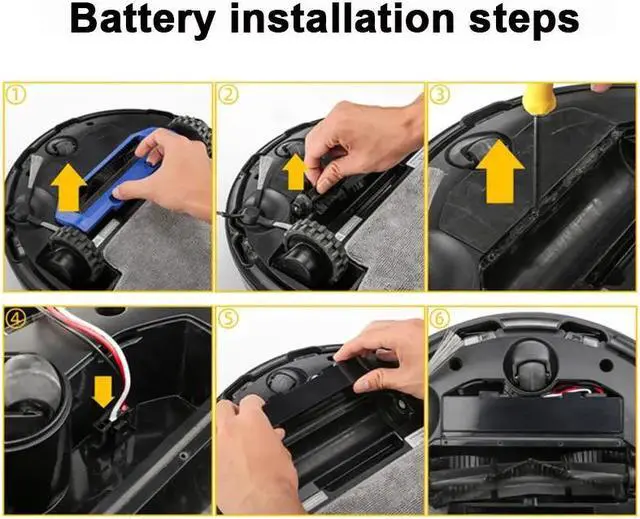 Battery installation steps

①

②

③

④

⑤

⑥