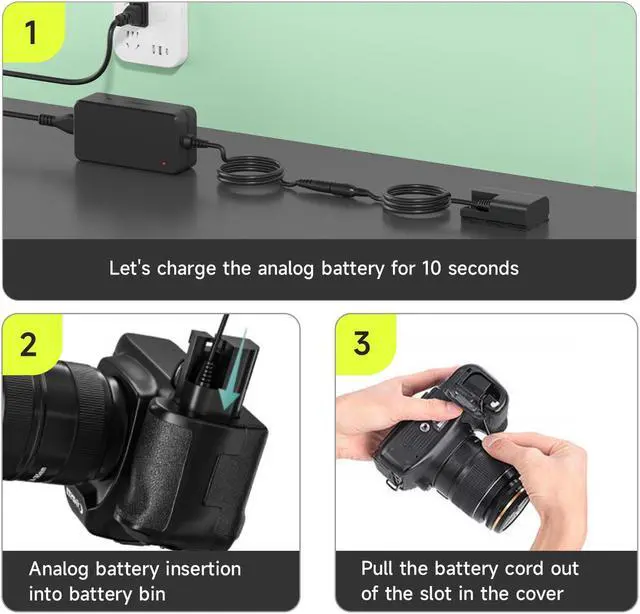 1

Let's charge the analog battery for 10 seconds

2

Analog battery insertion into battery bin

3

Pull the battery cord out of the slot in the cover