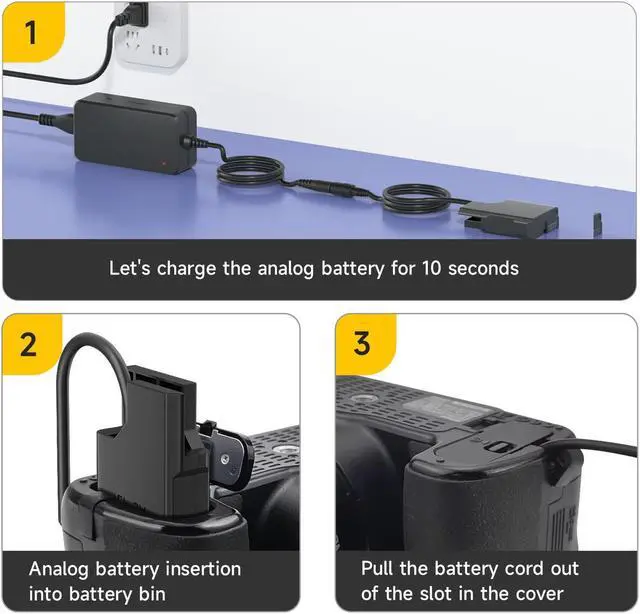 1

Let's charge the analog battery for 10 seconds

2

Analog battery insertion into battery bin

3

Pull the battery cord out of the slot in the cover