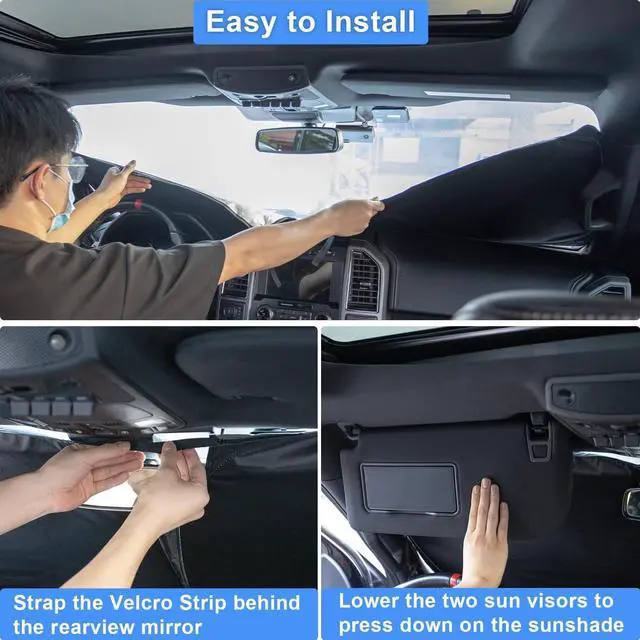 Easy to Install

Strap the Velcro Strip behind the rearview mirror

Lower the two sun visors to press down on the sunshade