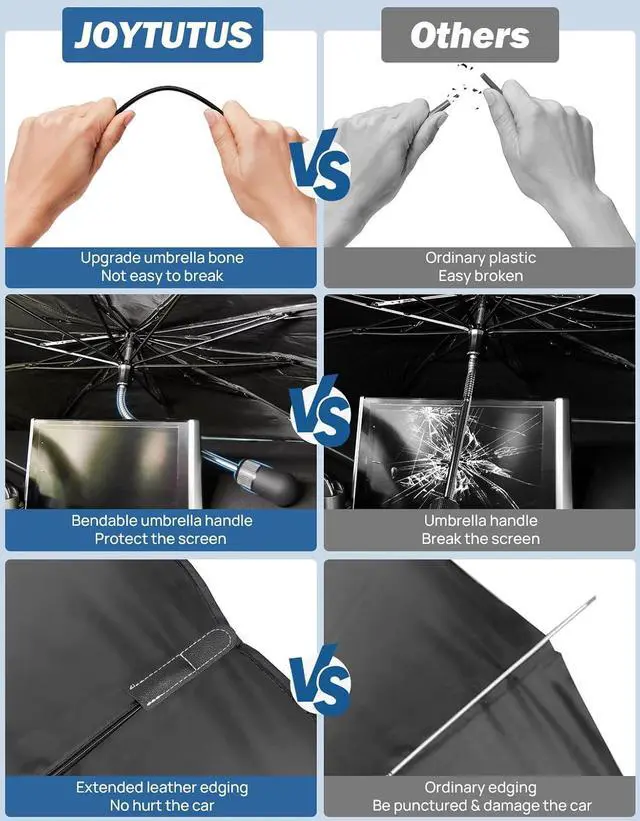 JOYTUTUS

Others

VS

Upgrade umbrella bone
Not easy to break

Ordinary plastic
Easy broken

VS

Bendable umbrella handle
Protect the screen

Umbrella handle
Break the screen

VS

Extended leather edging
No hurt the car

Ordinary edging
Be punctured & damage the car