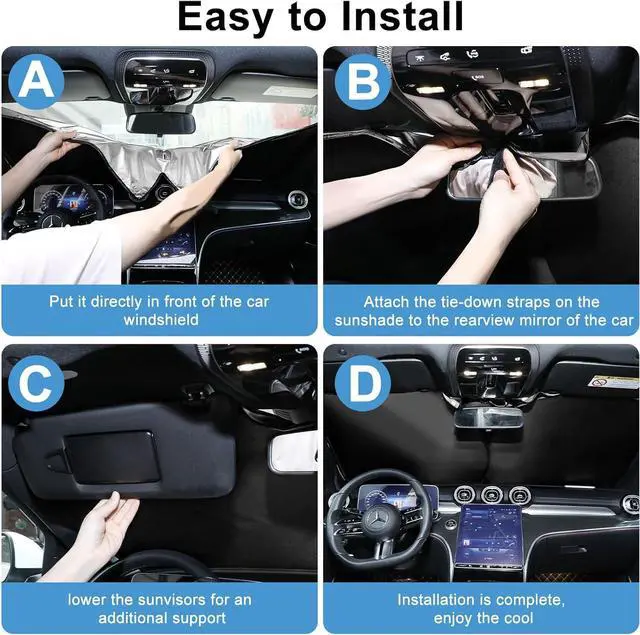 Easy to Install

A

Put it directly in front of the car windshield

B

Attach the tie-down straps on the sunshade to the rearview mirror of the car

C

lower the sunvisors for an additional support

D

Installation is complete, enjoy the cool