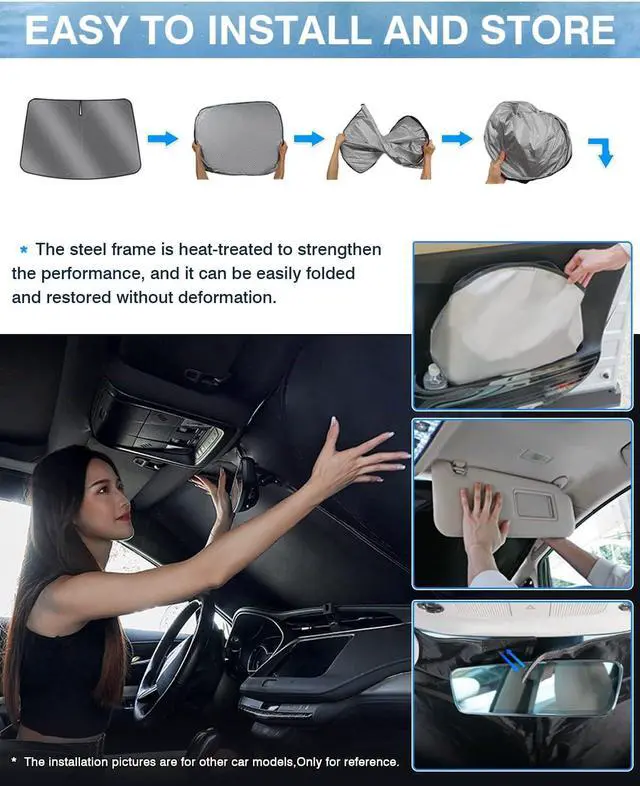 EASY TO INSTALL AND STORE

* The steel frame is heat-treated to strengthen the performance, and it can be easily folded and restored without deformation.

* The installation pictures are for other car models,Only for reference.