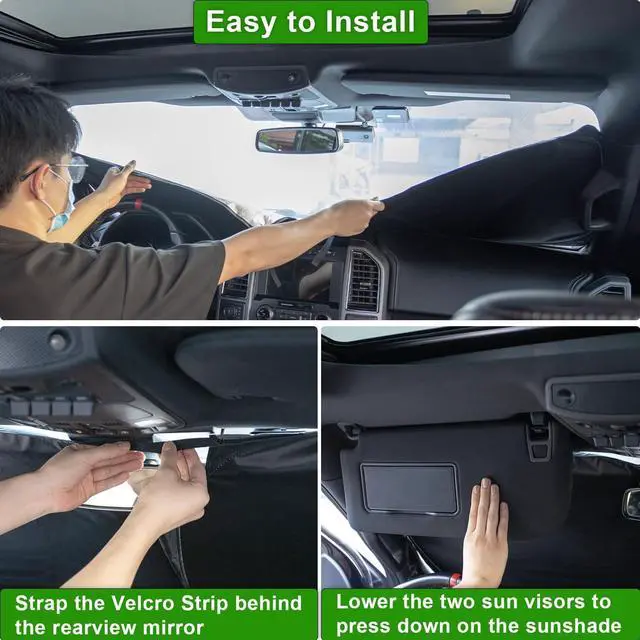 Easy to Install

Strap the Velcro Strip behind the rearview mirror

Lower the two sun visors to press down on the sunshade