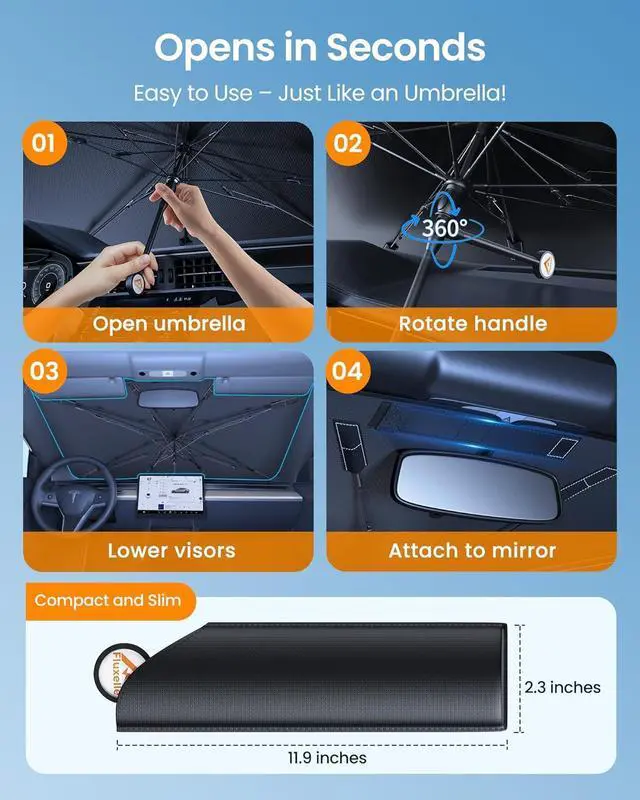 Opens in Seconds

Easy to Use – Just Like an Umbrella!

01

Open umbrella

02

360°

Rotate handle

03

Lower visors

04

Attach to mirror

Compact and Slim

Fluxelle

2.3 inches

11.9 inches