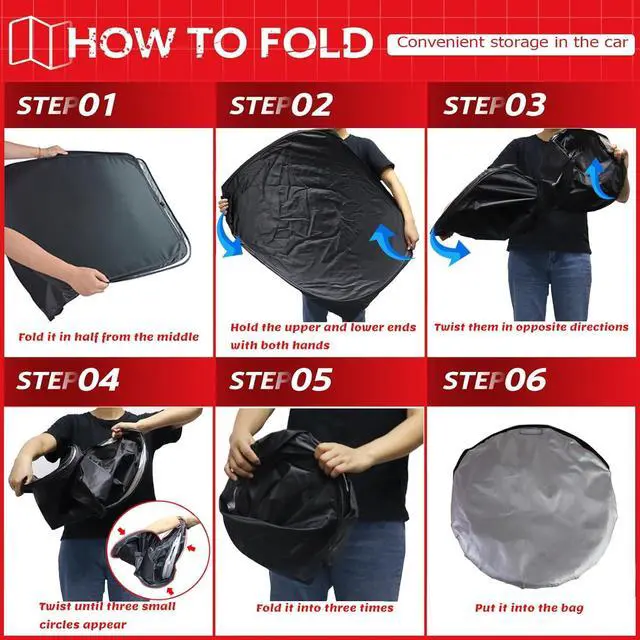 HOW TO FOLD

Convenient storage in the car

STEP01

Fold it in half from the middle

STEP02

Hold the upper and lower ends with both hands

STEP03

Twist them in opposite directions

STEP04

Twist until three small circles appear

STEP05

Fold it into three times

STEP06

Put it into the bag