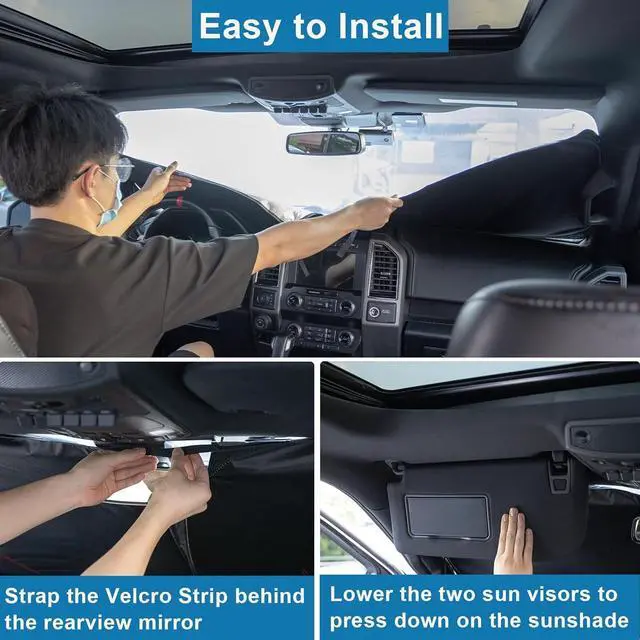 Easy to Install

Strap the Velcro Strip behind the rearview mirror

Lower the two sun visors to press down on the sunshade