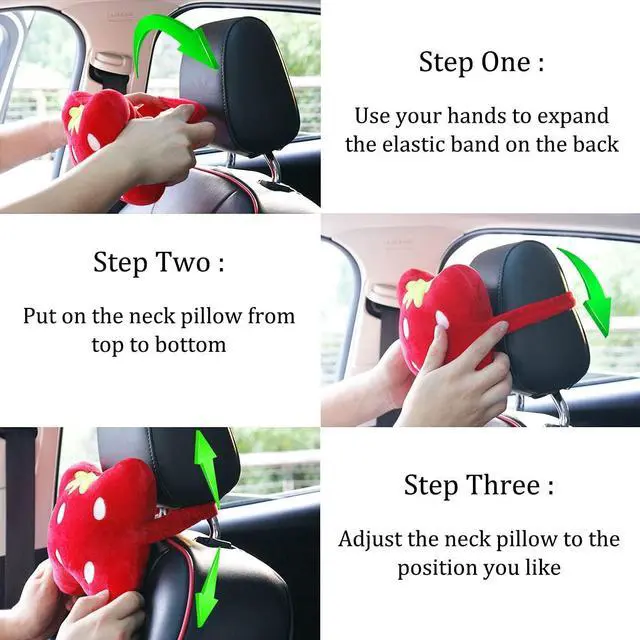 Step One :

Use your hands to expand the elastic band on the back

Step Two :

Put on the neck pillow from top to bottom

Step Three :

Adjust the neck pillow to the position you like