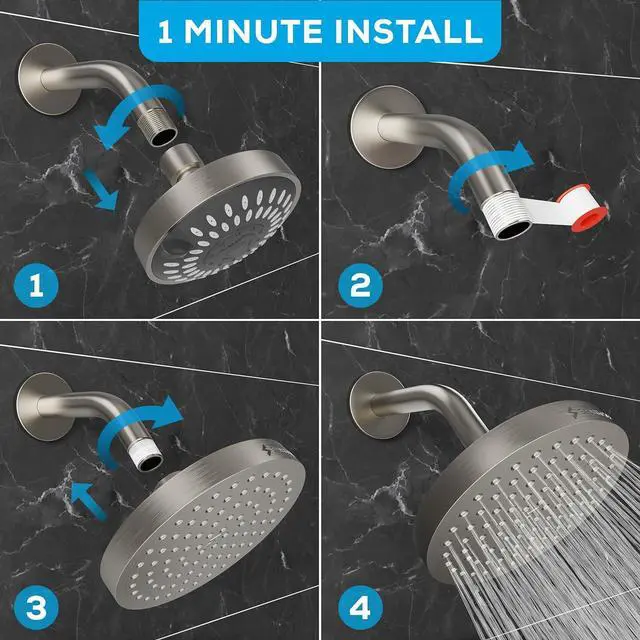 1 MINUTE INSTALL

1

2

3

4