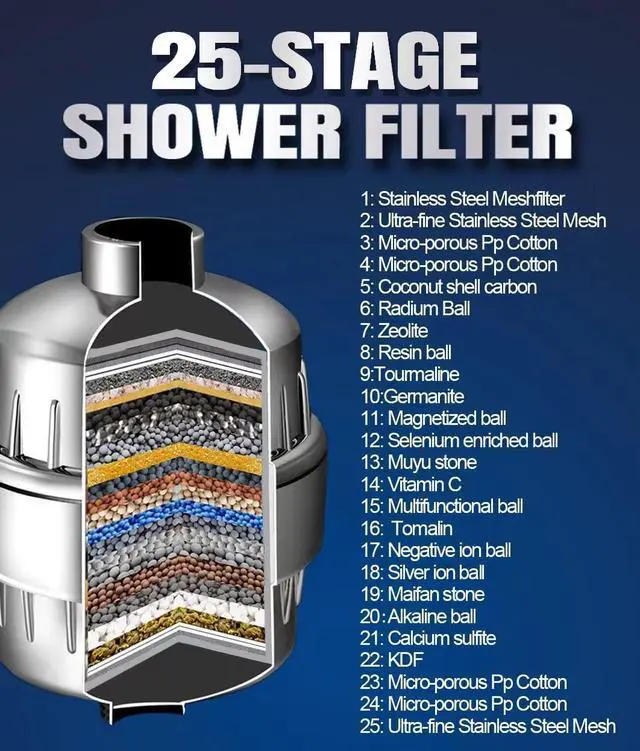 25-STAGE
SHOWER FILTER

1: Stainless Steel Meshfilter
2: Ultra-fine Stainless Steel Mesh
3: Micro-porous Pp Cotton
4: Micro-porous Pp Cotton
5: Coconut shell carbon
6: Radium Ball
7: Zeolite
8: Resin ball
9:Tourmaline
10:Germanite
11: Magnetized ball
12: Selenium enriched ball
13: Muyu stone
14: Vitamin C
15: Multifunctional ball
16: Tomalin
17: Negative ion ball
18: Silver ion ball
19: Maifan stone
20: Alkaline ball
21: Calcium sulfite
22: KDF
23: Micro-porous Pp Cotton
24: Micro-porous Pp Cotton
25: Ultra-fine Stainless Steel Mesh