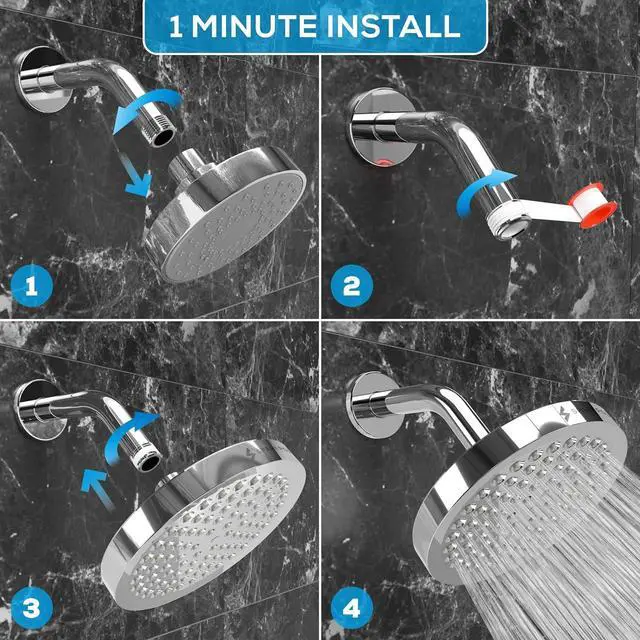 1 MINUTE INSTALL

1

2

3

4