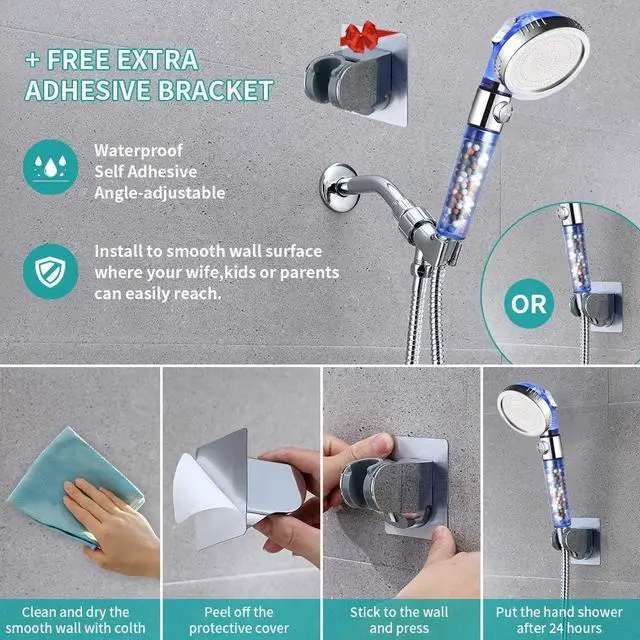 + FREE EXTRA ADHESIVE BRACKET

Waterproof
Self Adhesive
Angle-adjustable

Install to smooth wall surface where your wife,kids or parents can easily reach.

OR

Clean and dry the smooth wall with colth

Peel off the protective cover

Stick to the wall and press

Put the hand shower after 24 hours