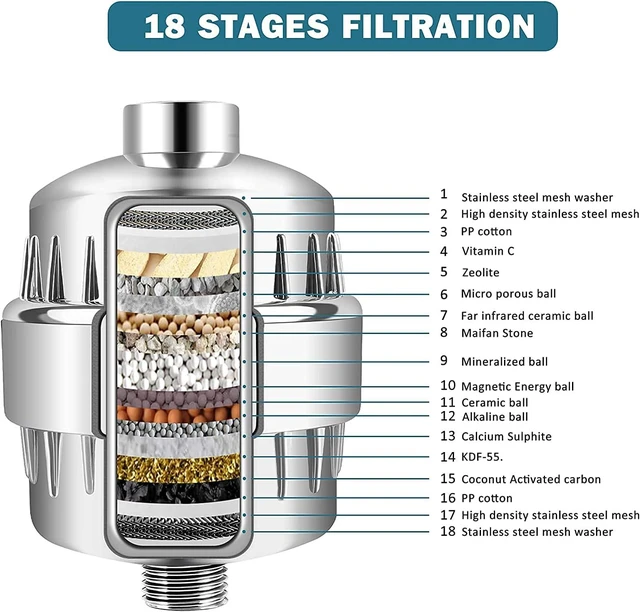 18 STAGES FILTRATION

1 Stainless steel mesh washer
2 High density stainless steel mesh
3 PP cotton
4 Vitamin C
5 Zeolite
6 Micro porous ball
7 Far infrared ceramic ball
8 Maifan Stone
9 Mineralized ball
10 Magnetic Energy ball
11 Ceramic ball
12 Alkaline ball
13 Calcium Sulphite
14 KDF-55.
15 Coconut Activated carbon
16 PP cotton
17 High density stainless steel mesh
18 Stainless steel mesh washer