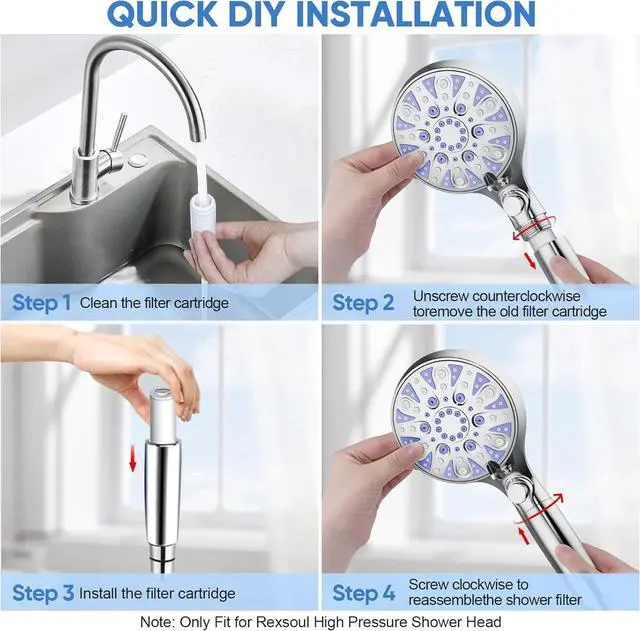 QUICK DIY INSTALLATION

Step 1 Clean the filter cartridge

Step 2 Unscrew counterclockwise toremove the old filter cartridge

Step 3 Install the filter cartridge

Step 4 Screw clockwise to reassemblethe shower filter

Note: Only Fit for Rexsoul High Pressure Shower Head