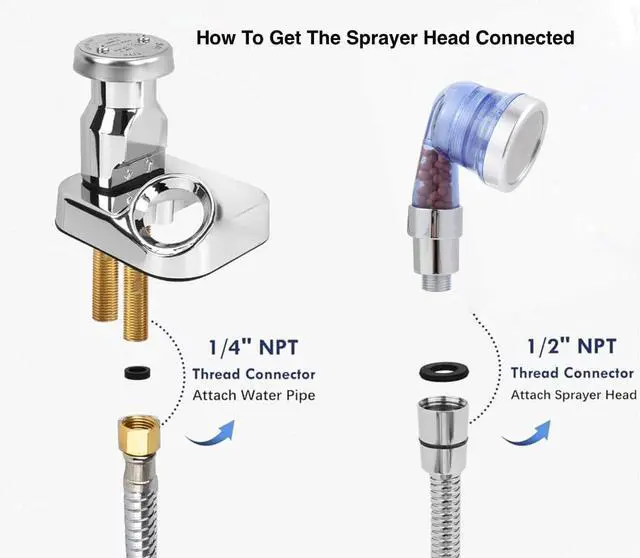 How To Get The Sprayer Head Connected

1/4" NPT
Thread Connector
Attach Water Pipe

1/2" NPT
Thread Connector
Attach Sprayer Head