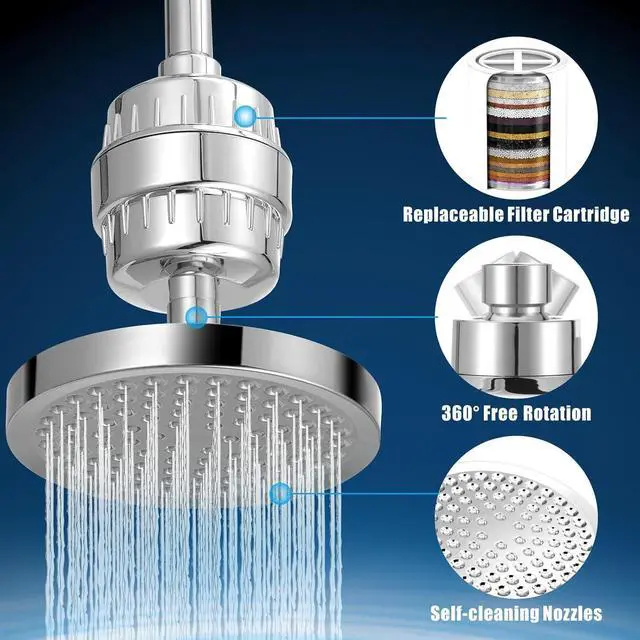 Replaceable Filter Cartridge

360° Free Rotation

Self-cleaning Nozzles