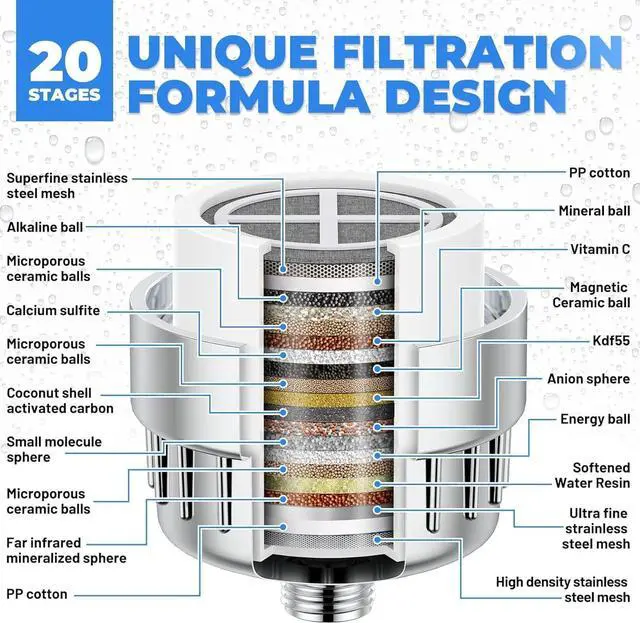 20 STAGES

UNIQUE FILTRATION FORMULA DESIGN

Superfine stainless steel mesh

Alkaline ball

Microporous ceramic balls

Calcium sulfite

Microporous ceramic balls

Coconut shell activated carbon

Small molecule sphere

Microporous ceramic balls

Far infrared mineralized sphere

PP cotton

PP cotton

Mineral ball

Vitamin C

Magnetic Ceramic ball

Kdf55

Anion sphere

Energy ball

Softened Water Resin

Ultra fine strainless steel mesh

High density stainless steel mesh