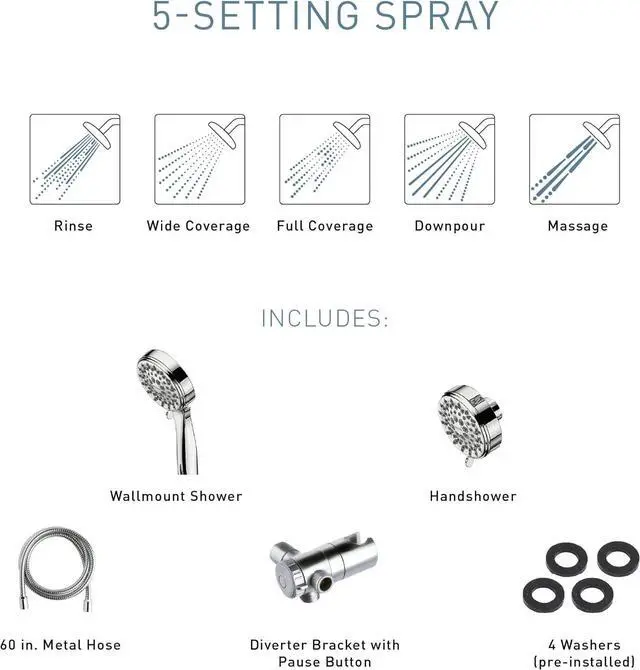 5-SETTING SPRAY

Rinse

Wide Coverage

Full Coverage

Downpour

Massage

INCLUDES:

Wallmount Shower

Handshower

60 in. Metal Hose

Diverter Bracket with Pause Button

4 Washers (pre-installed)