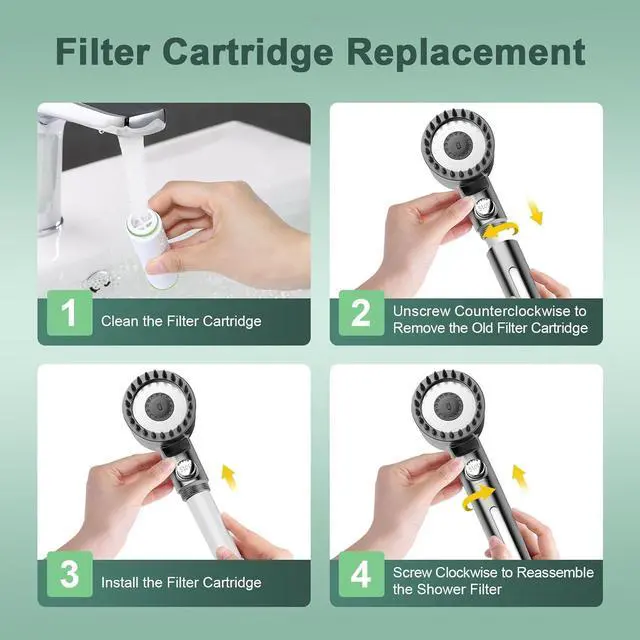 Filter Cartridge Replacement

1 Clean the Filter Cartridge

2 Unscrew Counterclockwise to Remove the Old Filter Cartridge

3 Install the Filter Cartridge

4 Screw Clockwise to Reassemble the Shower Filter