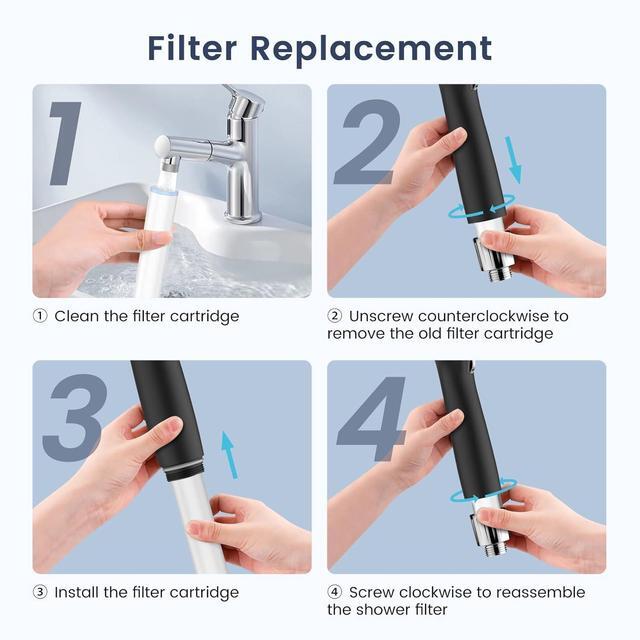 Filter Replacement

1

① Clean the filter cartridge

2

② Unscrew counterclockwise to remove the old filter cartridge

3

③ Install the filter cartridge

4

④ Screw clockwise to reassemble the shower filter