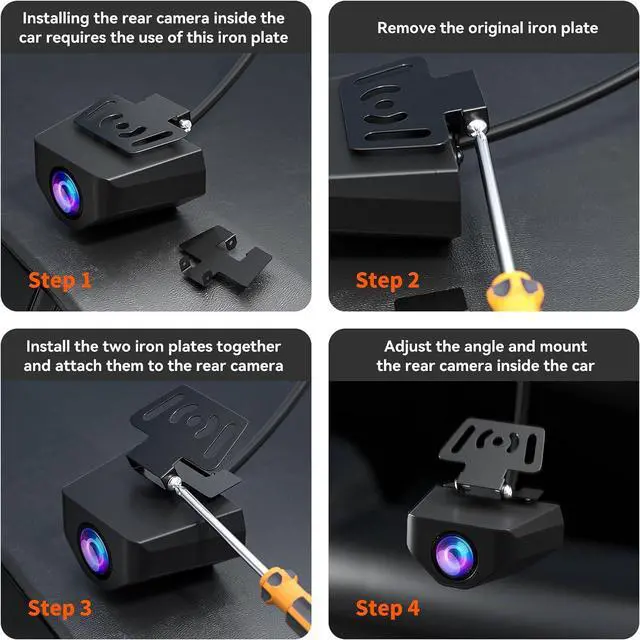 Installing the rear camera inside the car requires the use of this iron plate

Step 1

Remove the original iron plate

Step 2

Install the two iron plates together and attach them to the rear camera

Step 3

Adjust the angle and mount the rear camera inside the car

Step 4