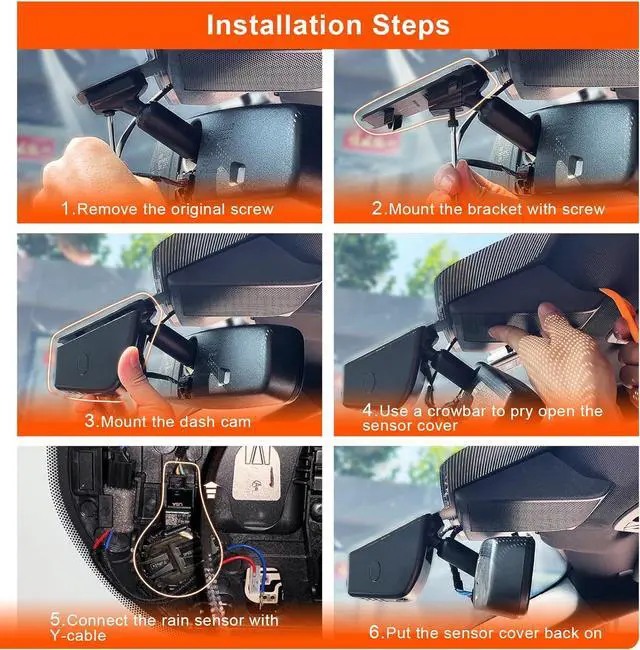 Installation Steps

1.Remove the original screw

2.Mount the bracket with screw

3.Mount the dash cam

4.Use a crowbar to pry open the sensor cover

5.Connect the rain sensor with Y-cable

6.Put the sensor cover back on