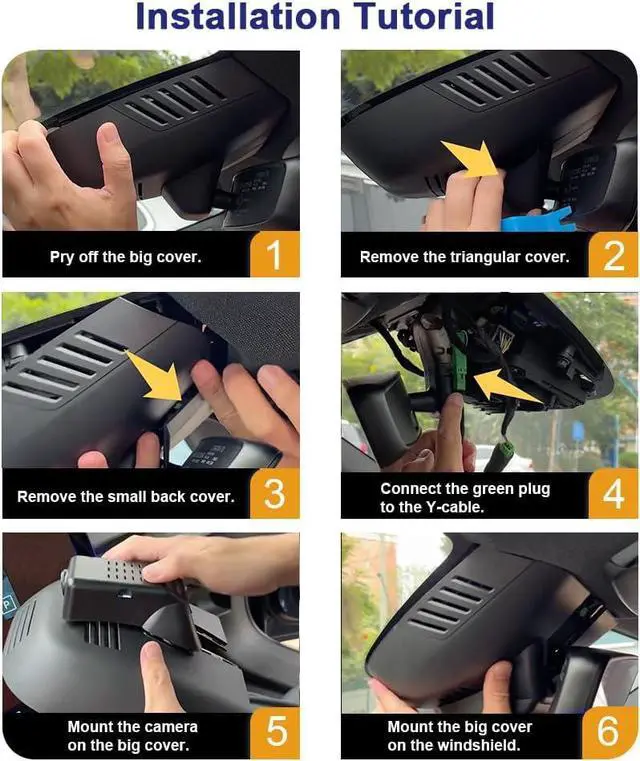 Installation Tutorial

Pry off the big cover. 1

Remove the triangular cover. 2

Remove the small back cover. 3

Connect the green plug to the Y-cable. 4

Mount the camera on the big cover. 5

Mount the big cover on the windshield. 6