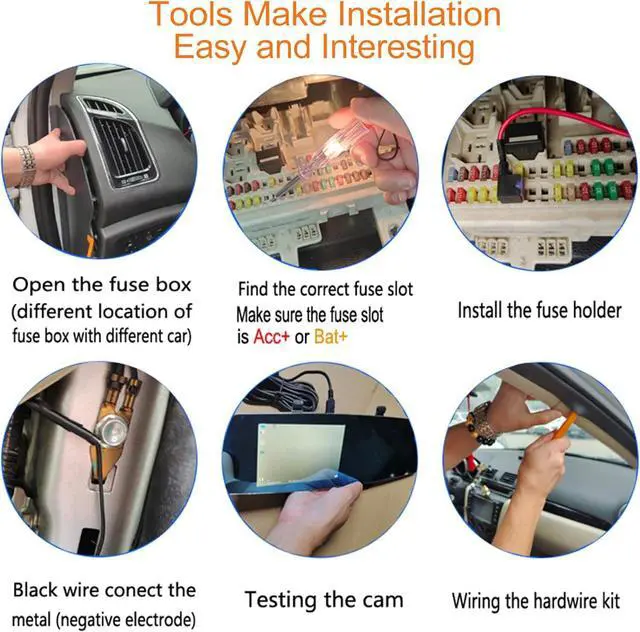 Tools Make Installation
Easy and Interesting

Open the fuse box
(different location of
fuse box with different car)

Find the correct fuse slot
Make sure the fuse slot
is Acc+ or Bat+

Install the fuse holder

Black wire conect the
metal (negative electrode)

Testing the cam

Wiring the hardwire kit