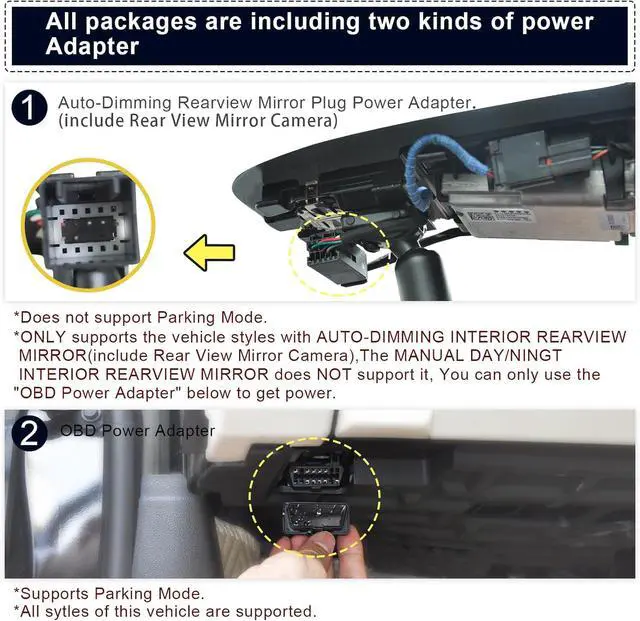 All packages are including two kinds of power Adapter

1 Auto-Dimming Rearview Mirror Plug Power Adapter. (include Rear View Mirror Camera)

*Does not support Parking Mode.
*ONLY supports the vehicle styles with AUTO-DIMMING INTERIOR REARVIEW MIRROR(include Rear View Mirror Camera),The MANUAL DAY/NINGT INTERIOR REARVIEW MIRROR does NOT support it, You can only use the "OBD Power Adapter" below to get power.

2 OBD Power Adapter

*Supports Parking Mode.
*All sytles of this vehicle are supported.