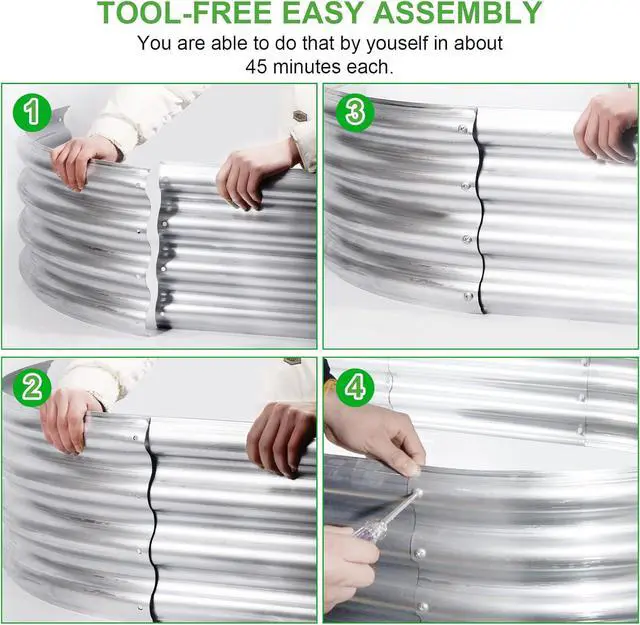 TOOL-FREE EASY ASSEMBLY

You are able to do that by youself in about 45 minutes each.

1

3

2

4