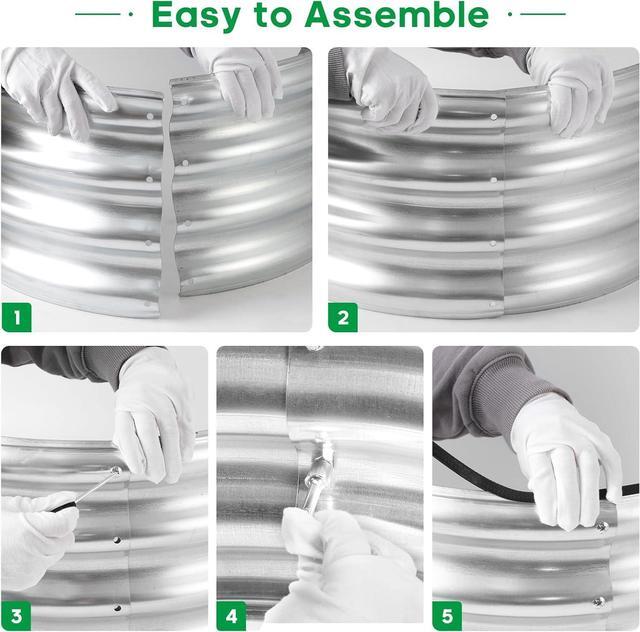 Easy to Assemble

1

2

3

4

5