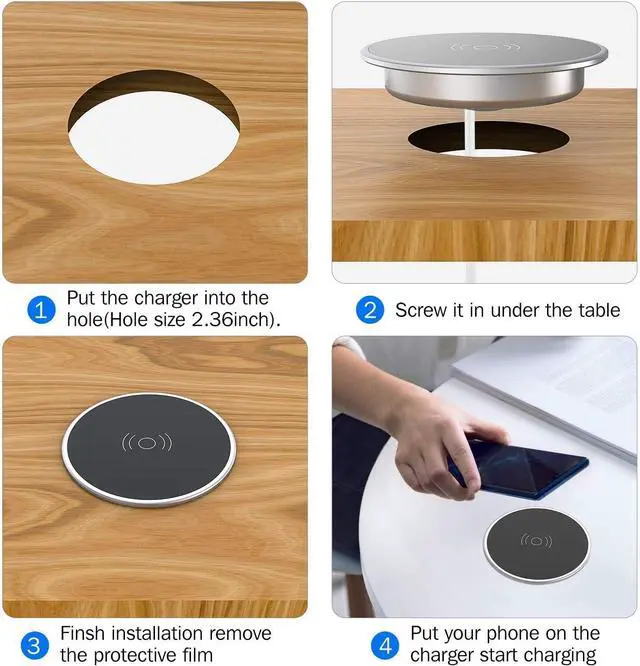 1 Put the charger into the hole(Hole size 2.36inch).

2 Screw it in under the table

3 Finsh installation remove the protective film

4 Put your phone on the charger start charging